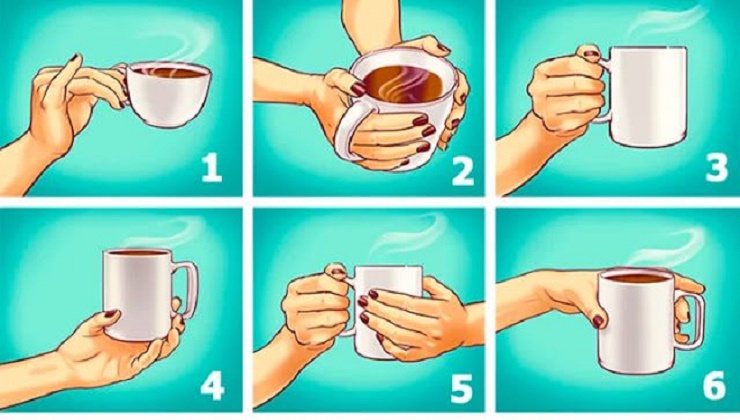 1
2
3
4
5
6