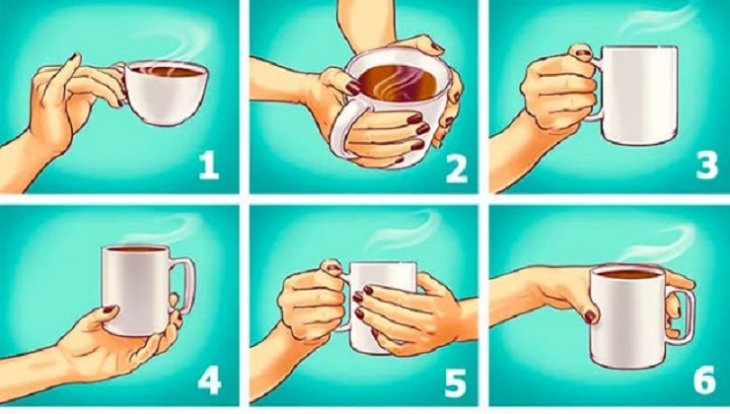 1

2

3

4

5

6