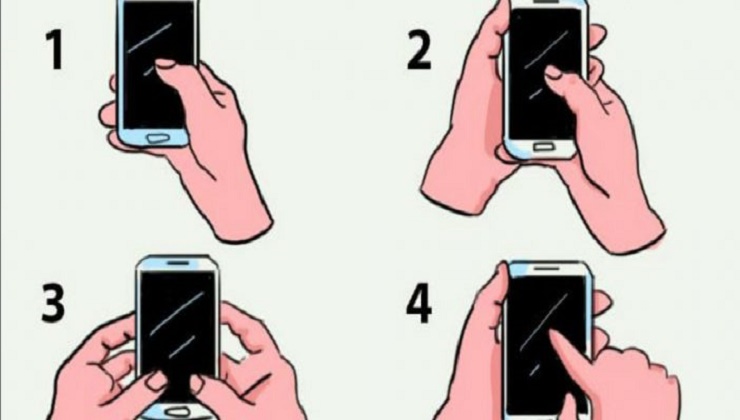 1

2

3

4